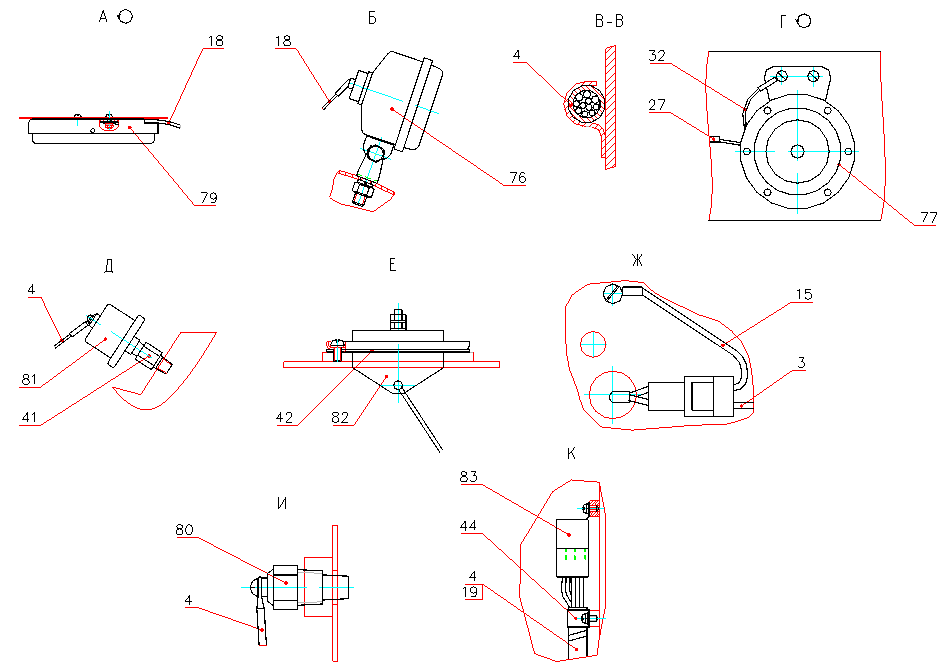 А
18
79
Б
18
76
В-В
4
Г
32
27
77
Д
4
81
41
Е
42
82
Ж
15
3
И
80
4
К
83
44
4
19